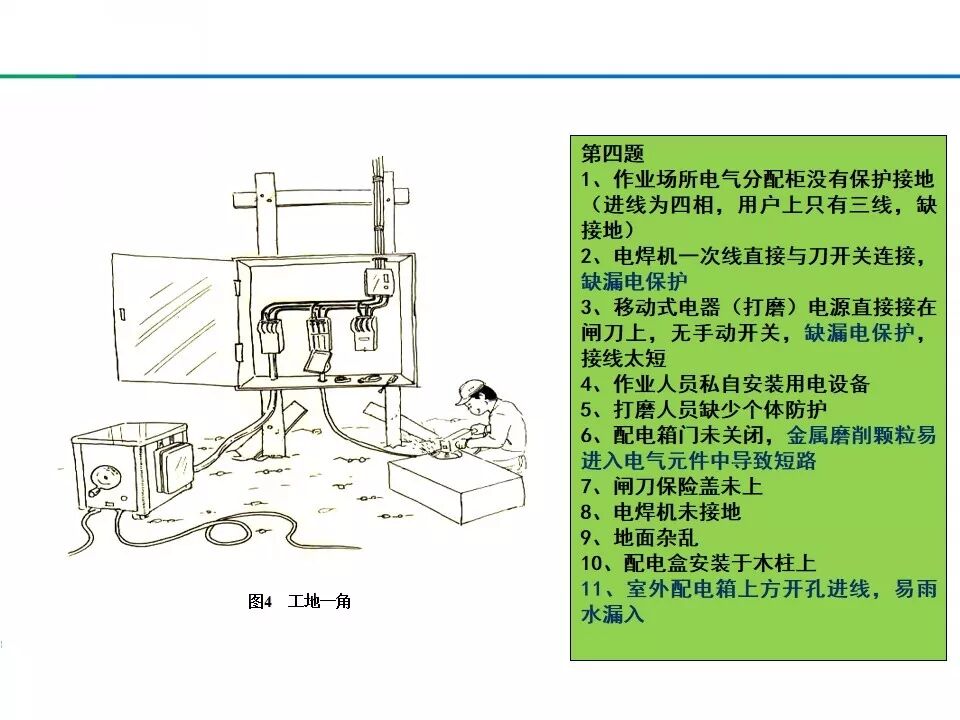 图4　工地一角

第四题
1、作业场所电气分配柜没有保护接地（进线为四相，用户上只有三线，缺接地）
2、电焊机一次线直接与刀开关连接，缺漏电保护
3、移动式电器（打磨）电源直接接在闸刀上，无手动开关，缺漏电保护，接线太短
4、作业人员私自安装用电设备
5、打磨人员缺少个体防护
6、配电箱门未关闭，金属磨削颗粒易进入电气元件中导致短路
7、闸刀保险盖未上
8、电焊机未接地
9、地面杂乱
10、配电盒安装于木柱上
11、室外配电箱上方开孔进线，易雨水漏入